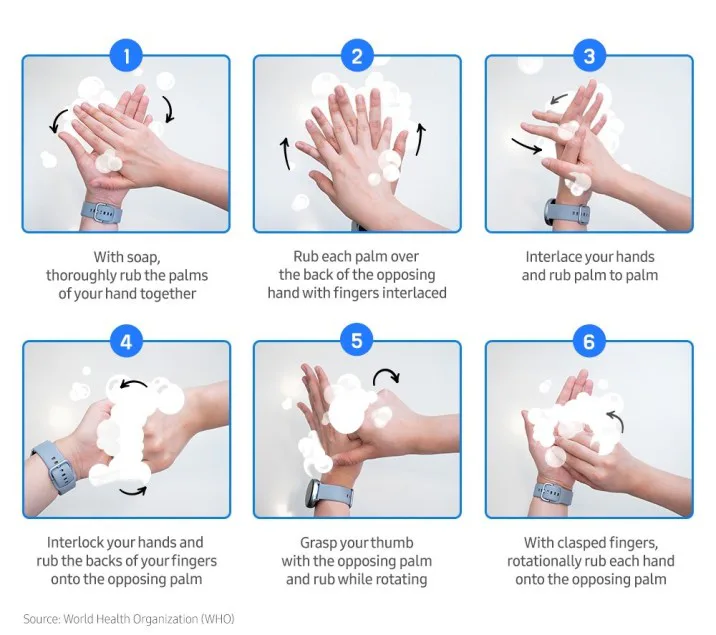 1

With soap, thoroughly rub the palms of your hand together

2

Rub each palm over the back of the opposing hand with fingers interlaced

3

Interlace your hands and rub palm to palm

4

Interlock your hands and rub the backs of your fingers onto the opposing palm

5

Grasp your thumb with the opposing palm and rub while rotating

6

With clasped fingers, rotationally rub each hand onto the opposing palm

Source: World Health Organization (WHO)